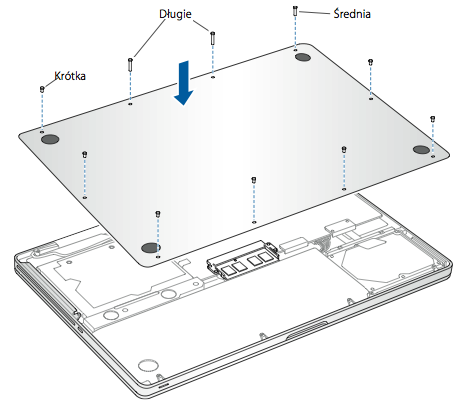 Długie
Średnia
Krótka