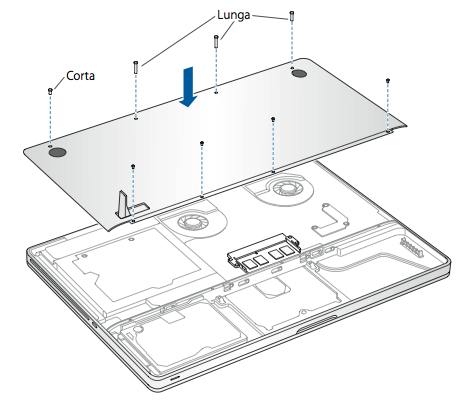 Lunga
Corta