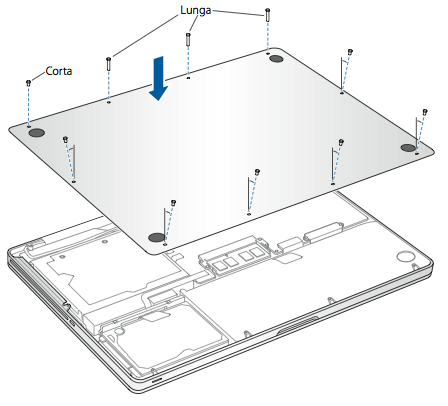 Lunga
Corta