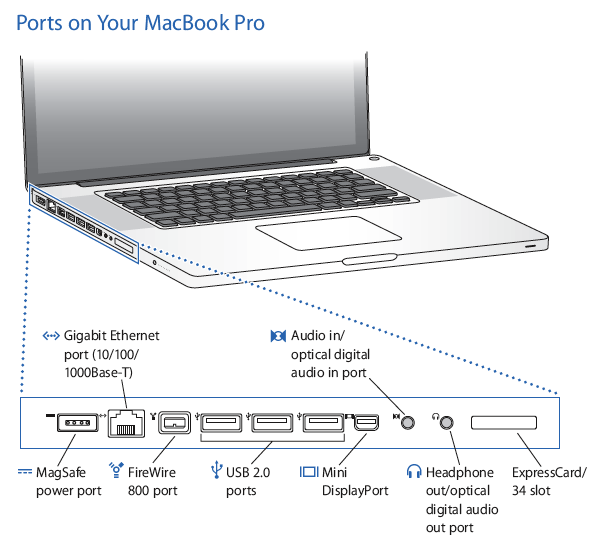 Ports on Your MacBook Pro

Gigabit Ethernet port (10/100/1000Base-T)

Audio in/optical digital audio in port

MagSafe power port

FireWire 800 port

USB 2.0 ports

Mini DisplayPort

Headphone out/optical digital audio out port

ExpressCard/34 slot