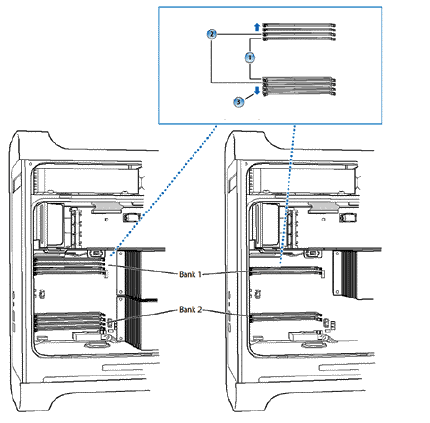 2
1
3
Bank 1
Bank 2