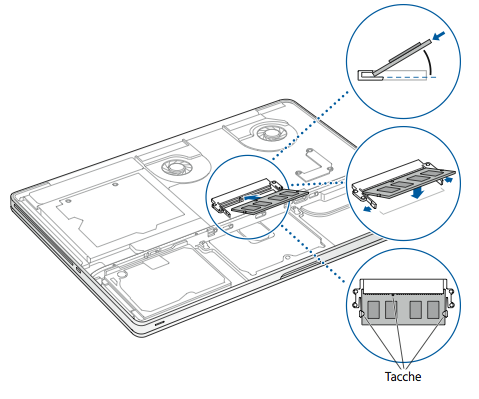 Tacche