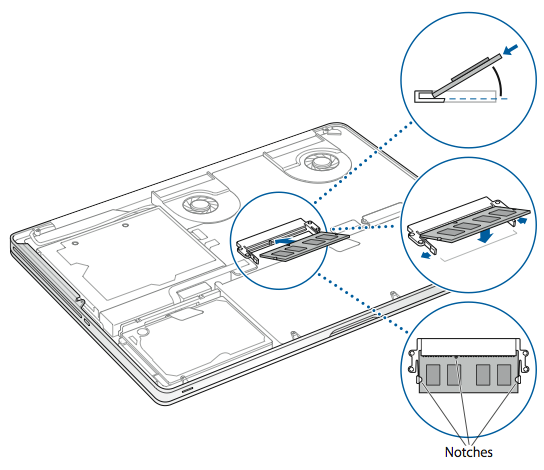 Notches