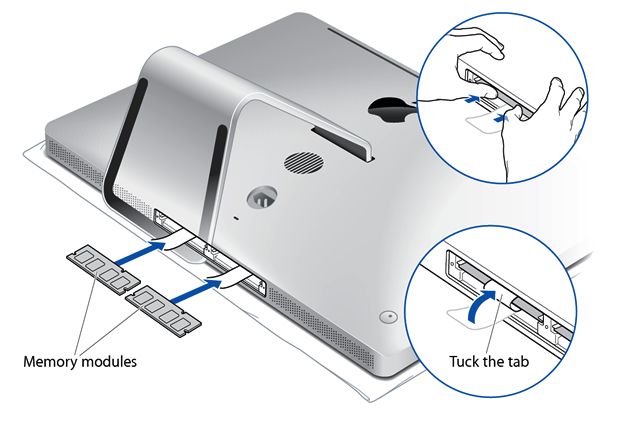 Memory modules

Tuck the tab