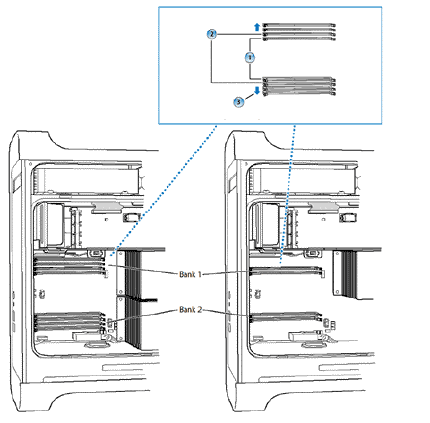 2
1
3
Bank 1
Bank 2